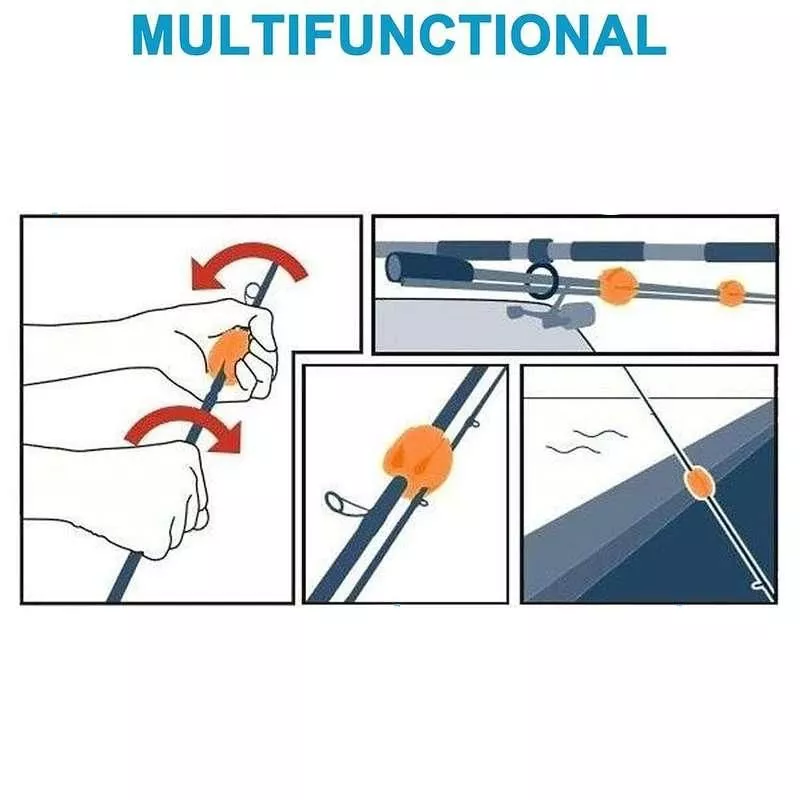 MULTIFUNCTIONAL