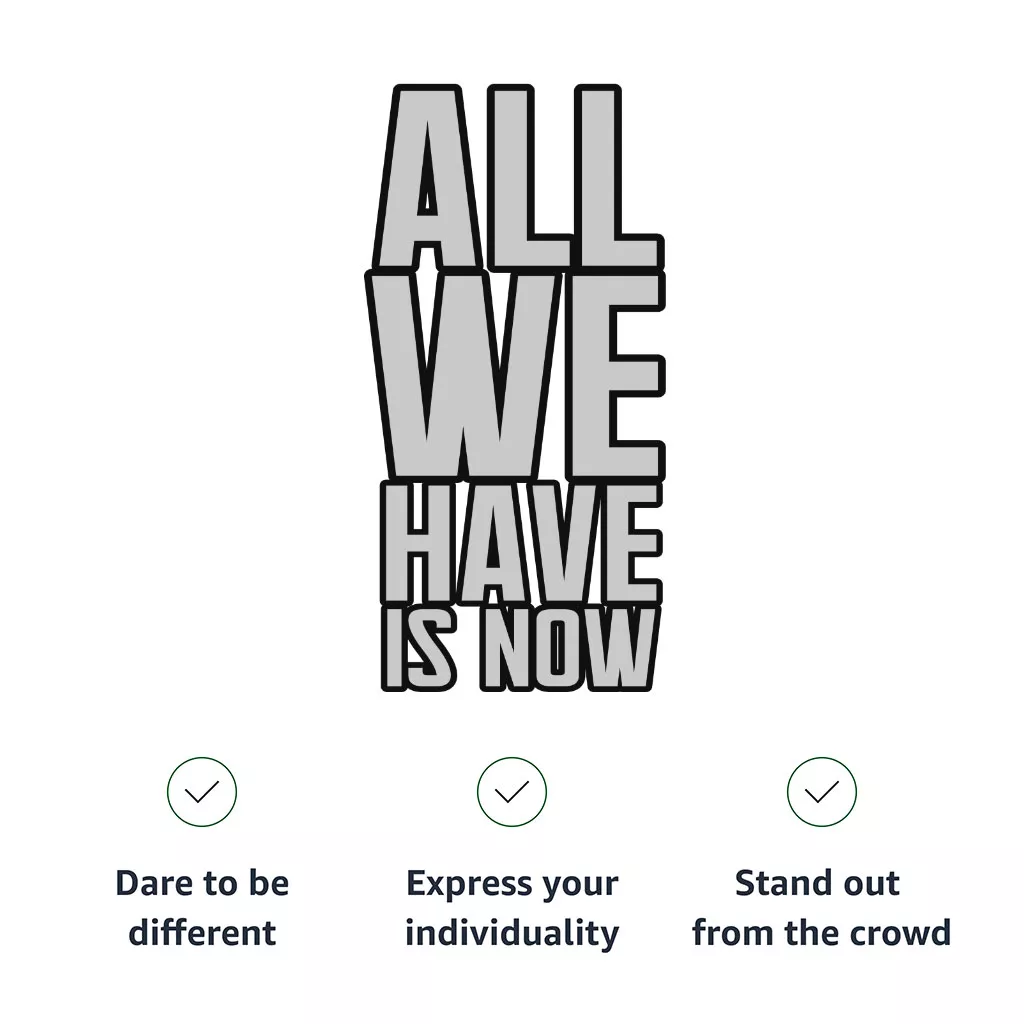 ALL
WE
HAVE
IS NOW

✓
Dare to be different

✓
Express your individuality

✓
Stand out from the crowd