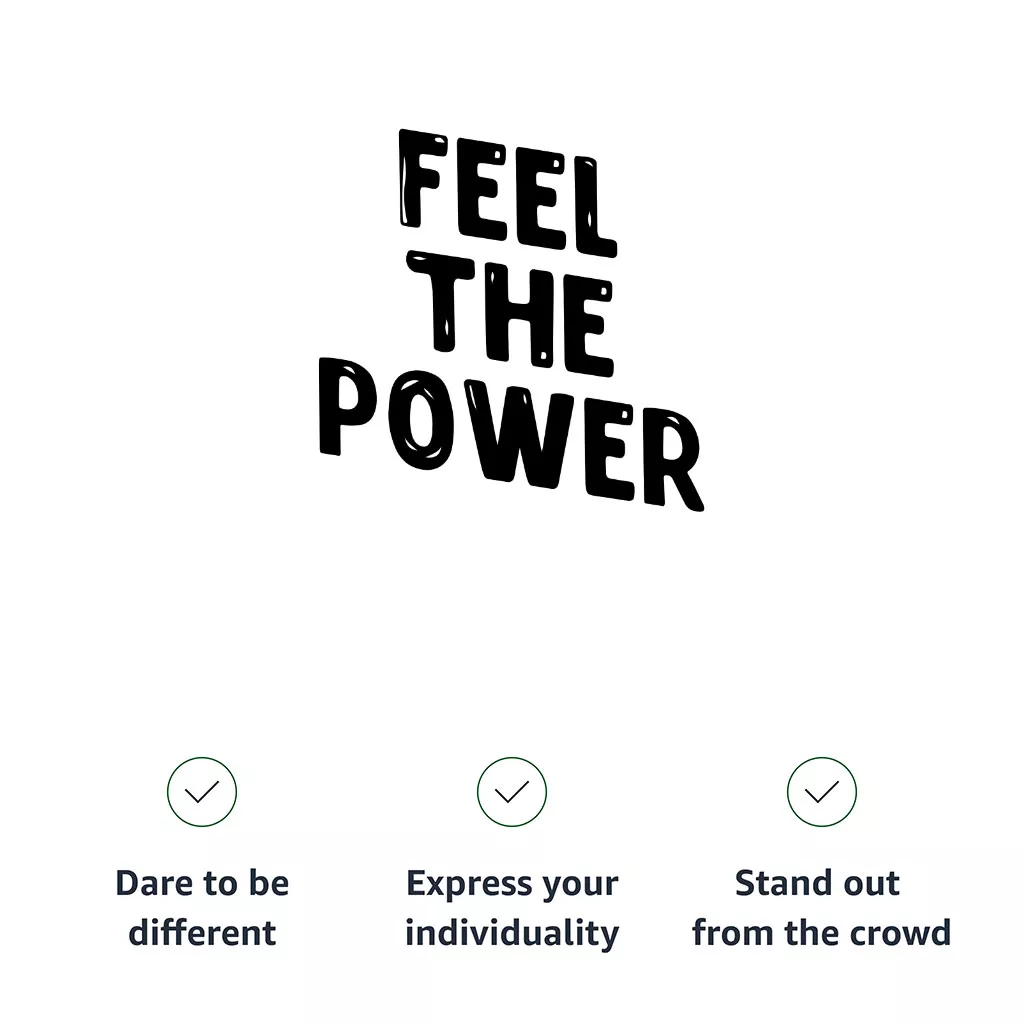 FEEL
THE
POWER

✓
Dare to be
different

✓
Express your
individuality

✓
Stand out
from the crowd