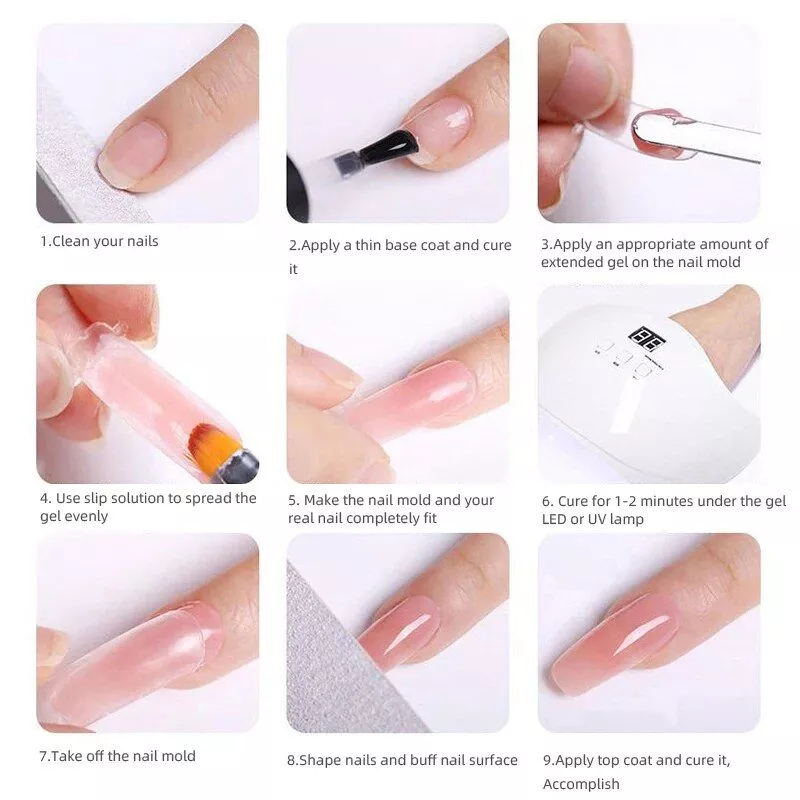 1.Clean your nails

2.Apply a thin base coat and cure it

3.Apply an appropriate amount of extended gel on the nail mold

4. Use slip solution to spread the gel evenly

5. Make the nail mold and your real nail completely fit

6. Cure for 1-2 minutes under the gel LED or UV lamp

7.Take off the nail mold

8.Shape nails and buff nail surface

9.Apply top coat and cure it, Accomplish